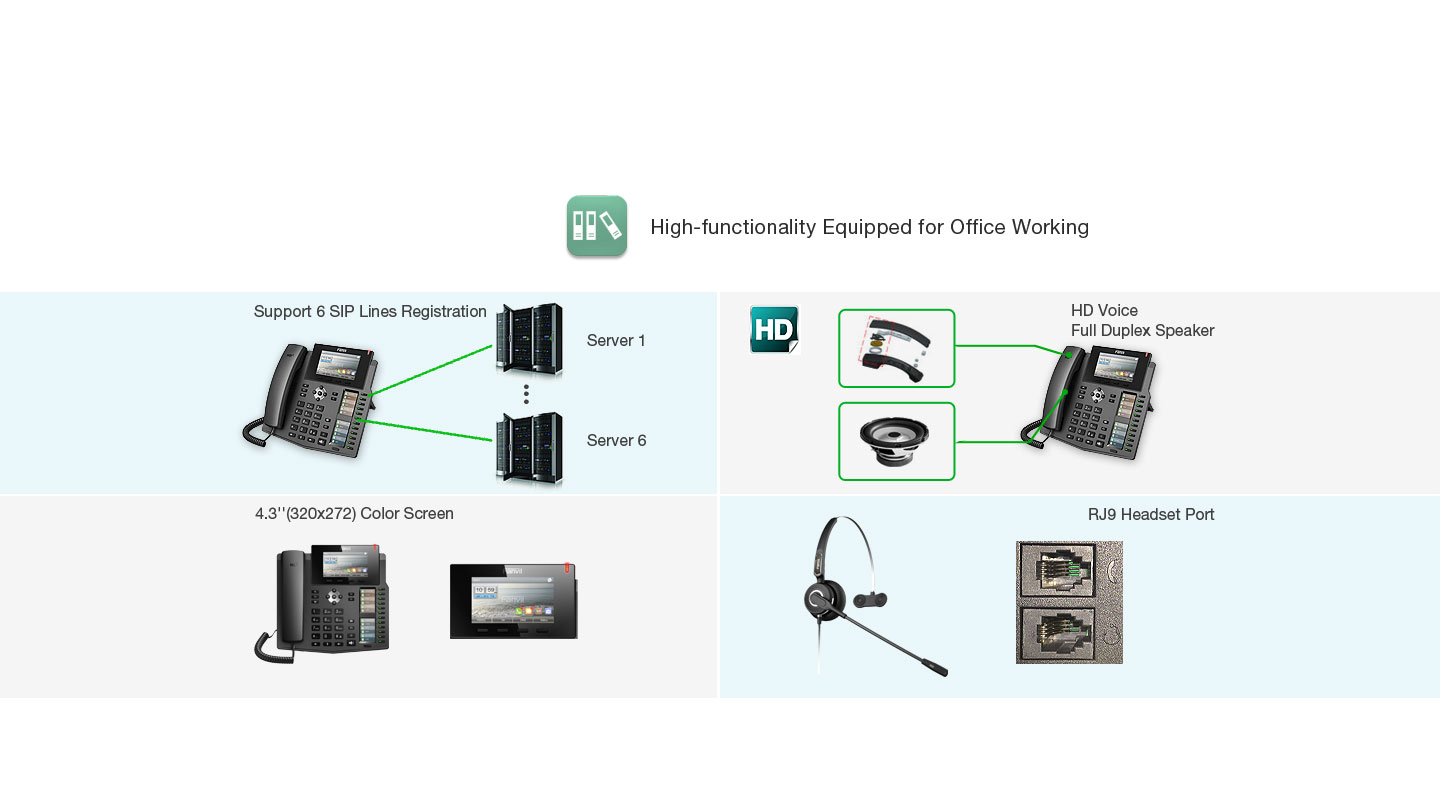 High-functionality Equipped for Office Working

Support 6 SIP Lines Registration

Server 1

Server 6

HD

HD Voice
Full Duplex Speaker

4.3''(320x272) Color Screen

RJ9 Headset Port